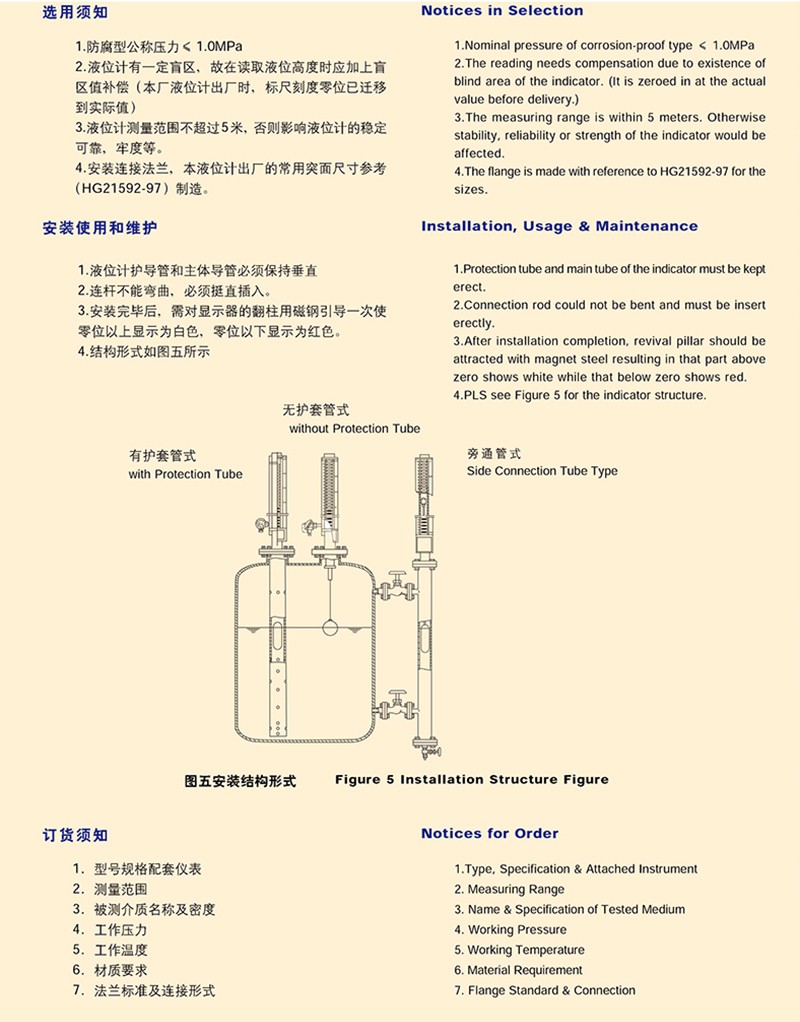 选用须知

1.防腐型公称压力＜1.0MPa
2.液位计有一定盲区，故在读取液位高度时应加上盲区值补偿（本厂液位计出厂时，标尺刻度零位已迁移到实际值）
3.液位计测量范围不超过5米，否则影响液位计的稳定可靠，牢度等。
4.安装连接法兰，本液位计出厂的常用突面尺寸参考（HG21592-97）制造。

Notices in Selection

1.Nominal pressure of corrosion-proof type ＜ 1.0MPa
2.The reading needs compensation due to existence of blind area of the indicator. (It is zeroed in at the actual value before delivery.)
3.The measuring range is within 5 meters. Otherwise stability, reliability or strength of the indicator would be affected.
4.The flange is made with reference to HG21592-97 for the sizes.

安装使用和维护

1.液位计护导管和主体导管必须保持垂直
2.连杆不能弯曲，必须挺直插入。
3.安装完毕后，需对显示器的翻柱用磁钢引导一次使零位以上显示为白色，零位以下显示为红色。
4.结构形式如图五所示

Installation, Usage & Maintenance

1.Protection tube and main tube of the indicator must be kept erect.
2.Connection rod could not be bent and must be insert erectly.
3.After installation completion, revival pillar should be attracted with magnet steel resulting in that part above zero shows white while that below zero shows red.
4.PLS see Figure 5 for the indicator structure.

无护套管式
without Protection Tube

有护套管式
with Protection Tube

旁通管式
Side Connection Tube Type

图五安装结构形式 Figure 5 Installation Structure Figure

订货须知

1. 型号规格配套仪表
2. 测量范围
3. 被测介质名称及密度
4. 工作压力
5. 工作温度
6. 材质要求
7. 法兰标准及连接形式

Notices for Order

1.Type, Specification & Attached Instrument
2. Measuring Range
3. Name & Specification of Tested Medium
4. Working Pressure
5. Working Temperature
6. Material Requirement
7. Flange Standard & Connection